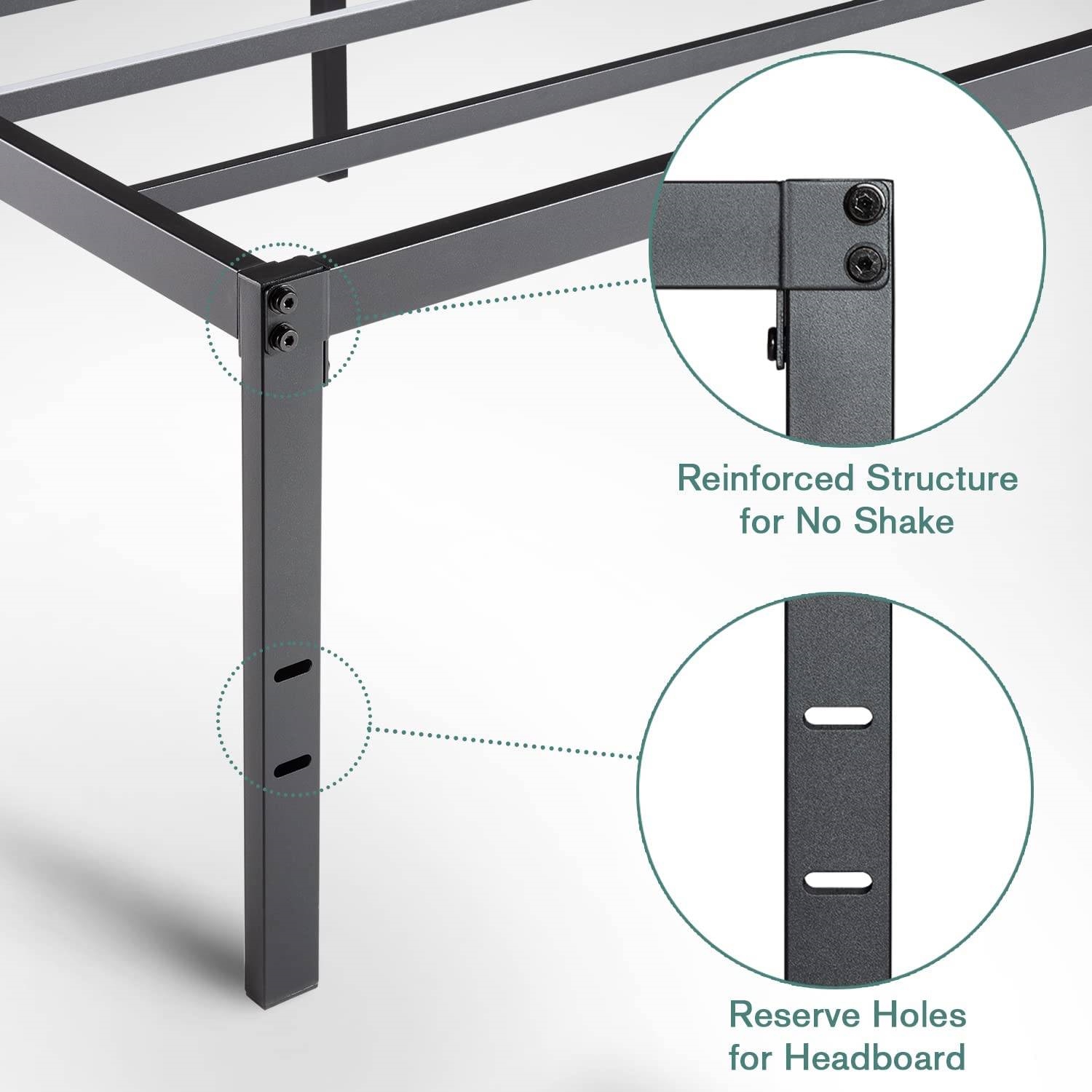 Reinforced Structure for No Shake

Reserve Holes for Headboard